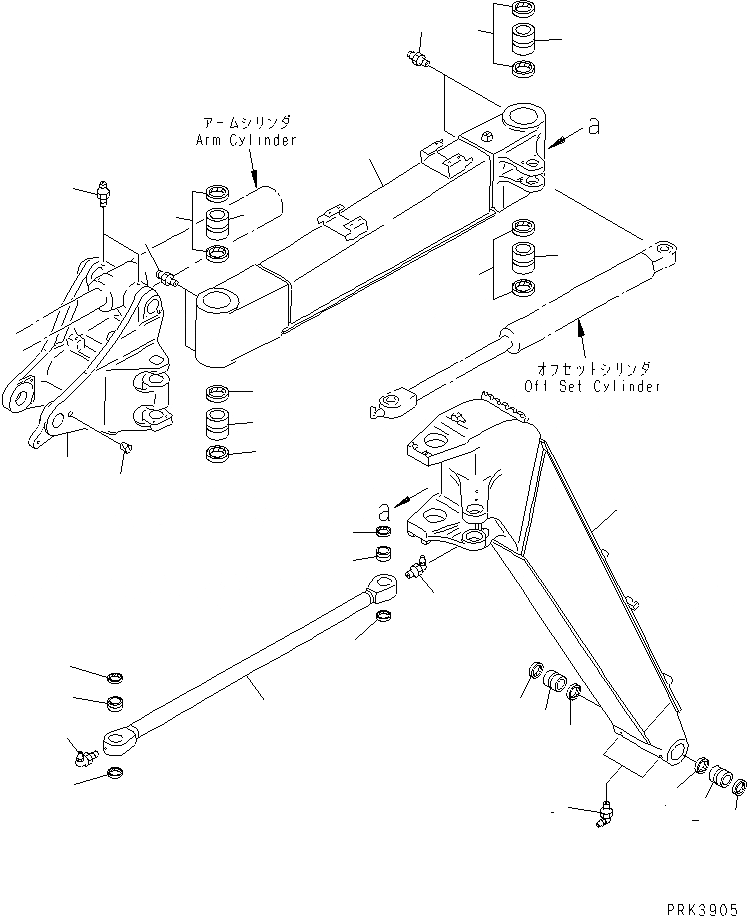 アームシリンダ
Arm Cylinder

a

オフセットシリンダ
Off Set Cylinder

a

PRK3905