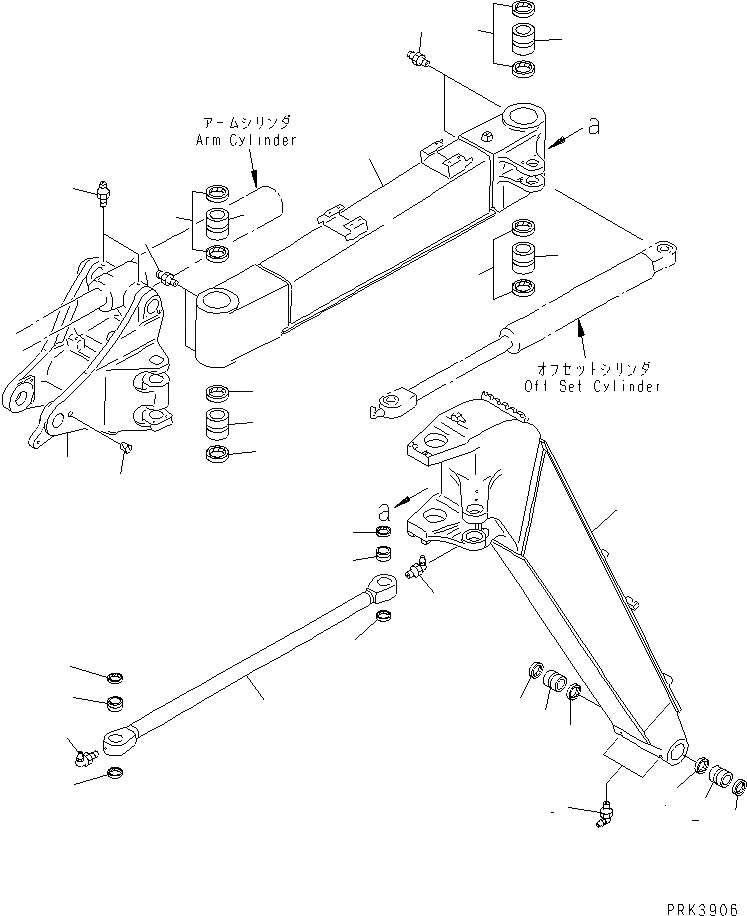 アームシリンダ
Arm Cylinder

a

オフセットシリンダ
Off Set Cylinder

a

PRK3906