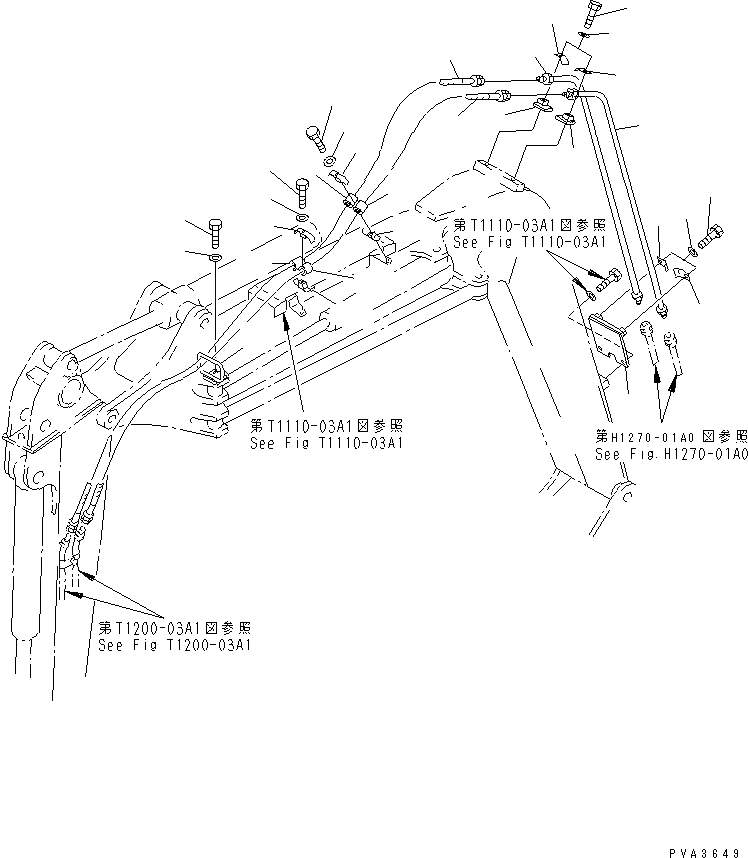 第T1110-03A1図参照
See Fig T1110-03A1

第T1110-03A1図参照
See Fig T1110-03A1

第H1270-01A0図参照
See Fig.H1270-01A0

第T1200-03A1図参照
See Fig T1200-03A1

PVA3649