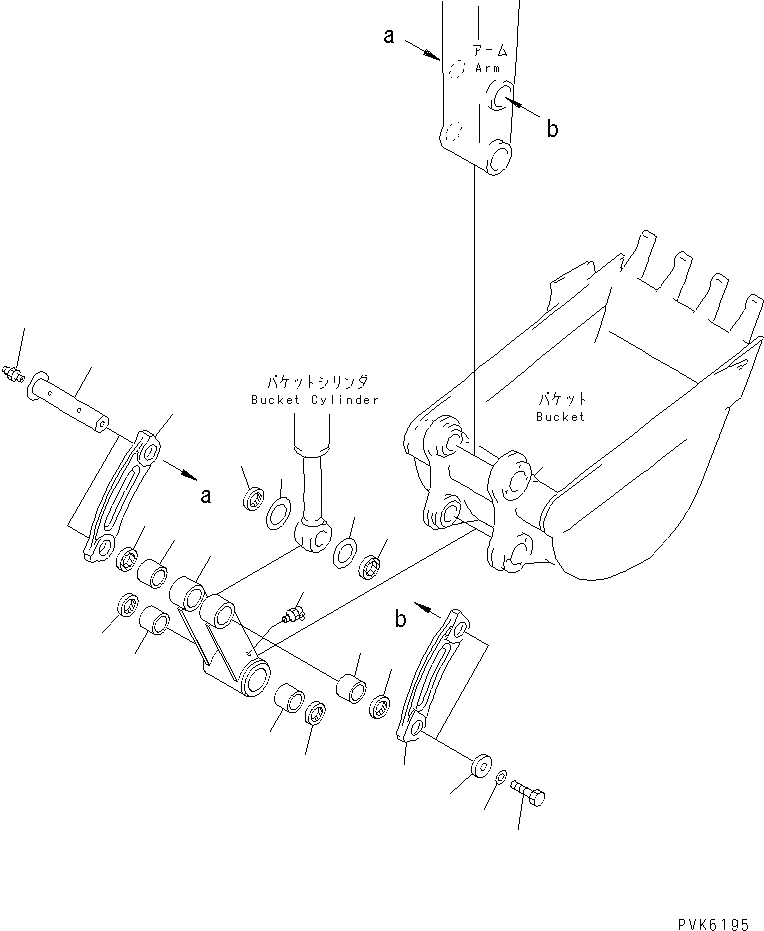 a
アーム
Arm
b

バケットシリンダ
Bucket Cylinder

バケット
Bucket

a

b

PVK6195