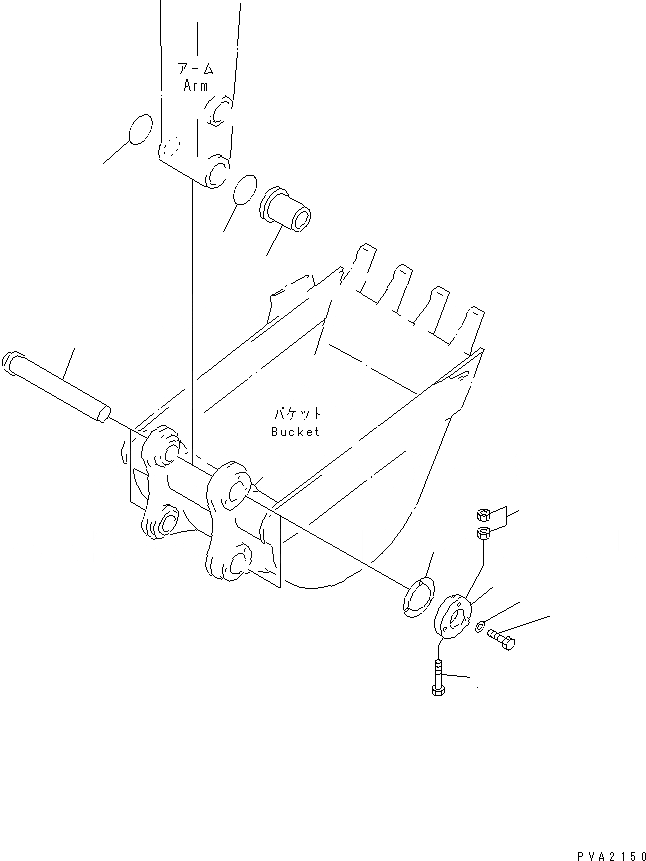 アーム
Arm

バケット
Bucket

PVA2150