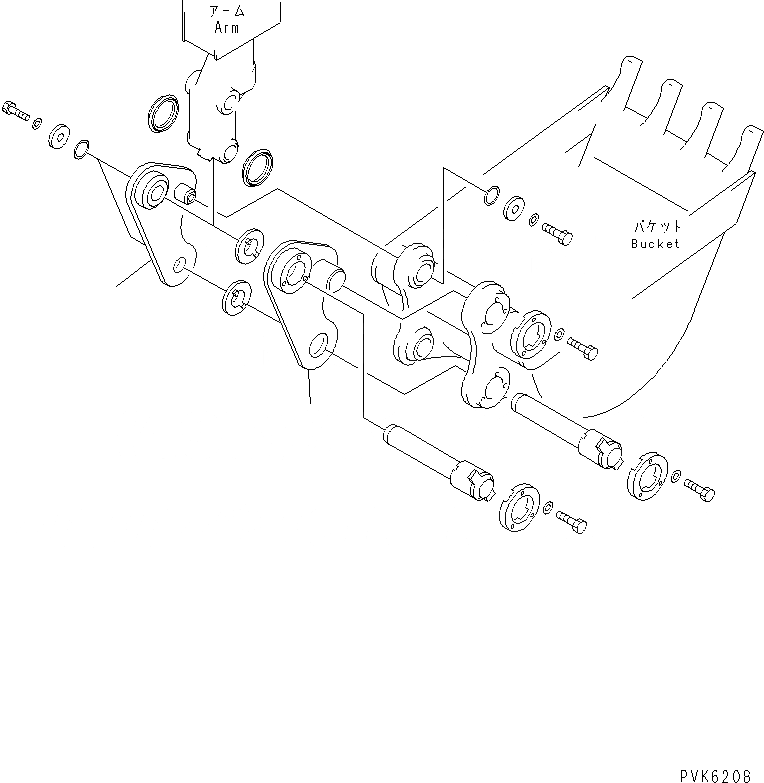 アーム
Arm

バケット
Bucket

PVK6208