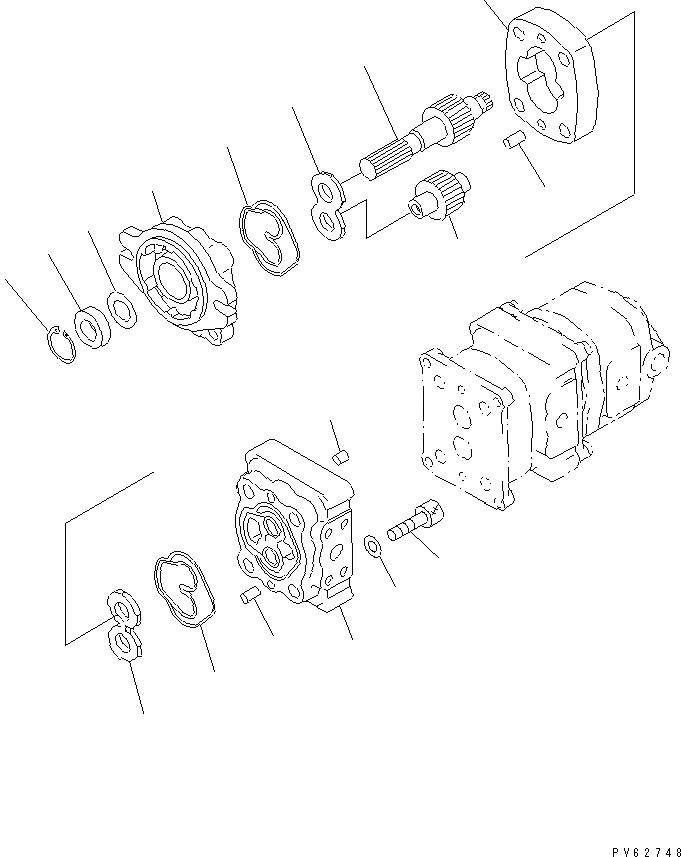 PV62748