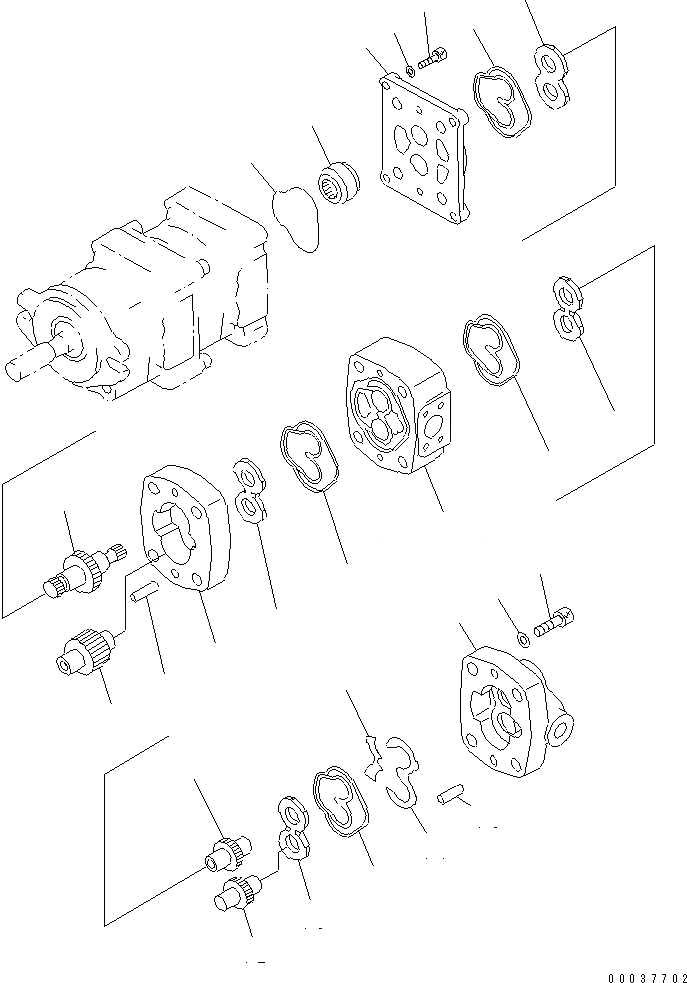 00037702