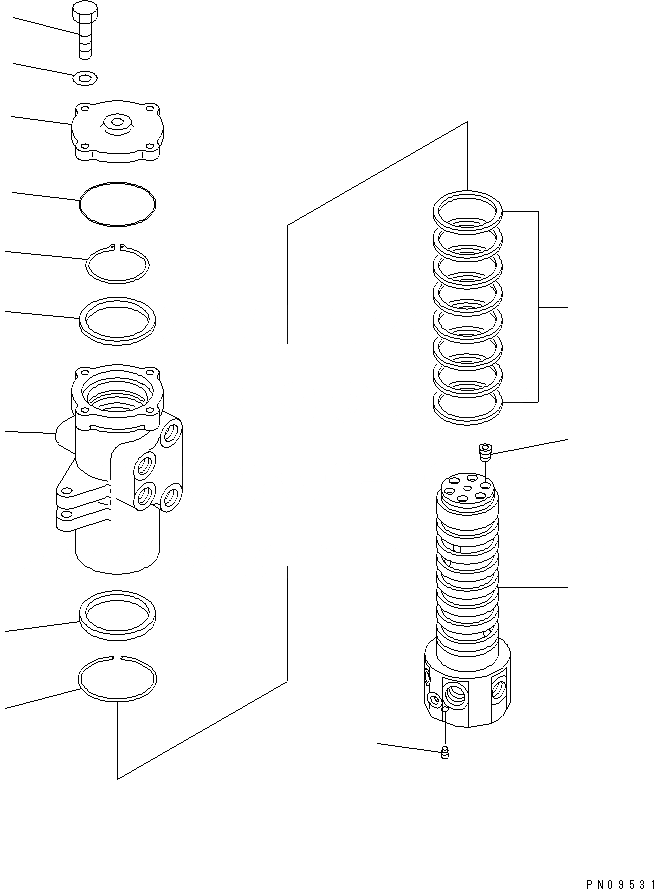 PN09531