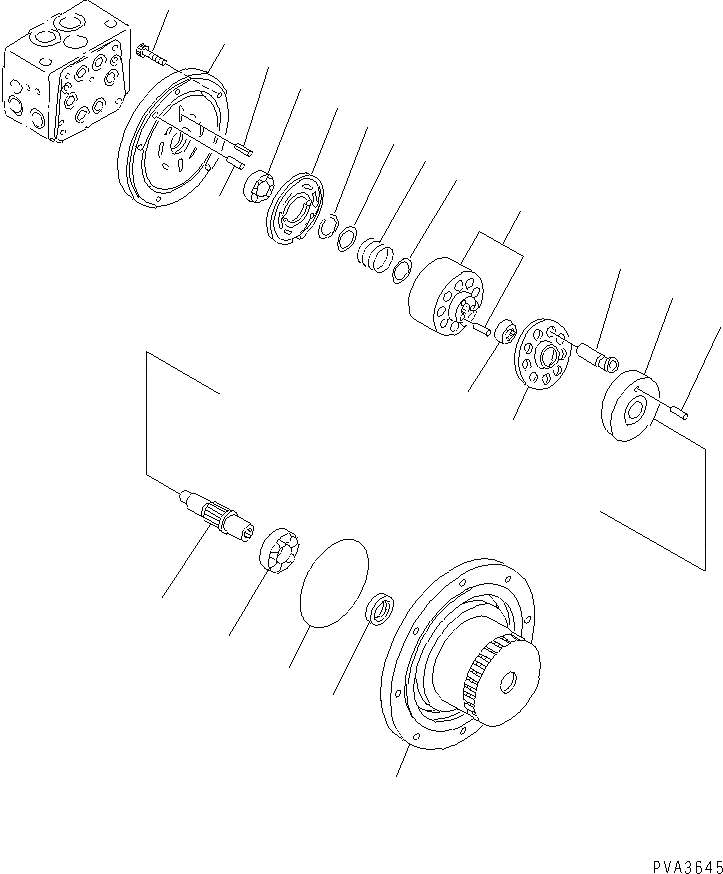 PVA3645