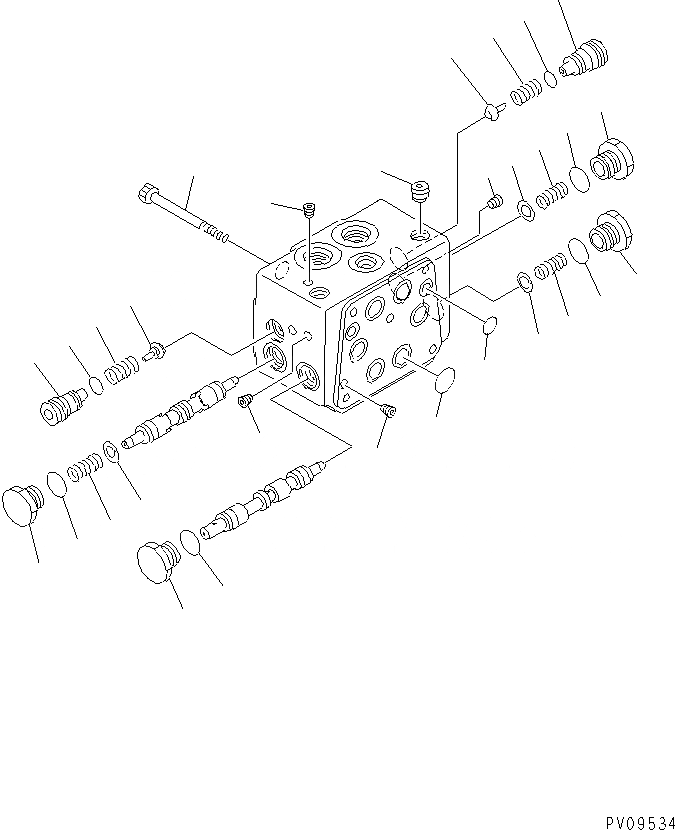 PV09534