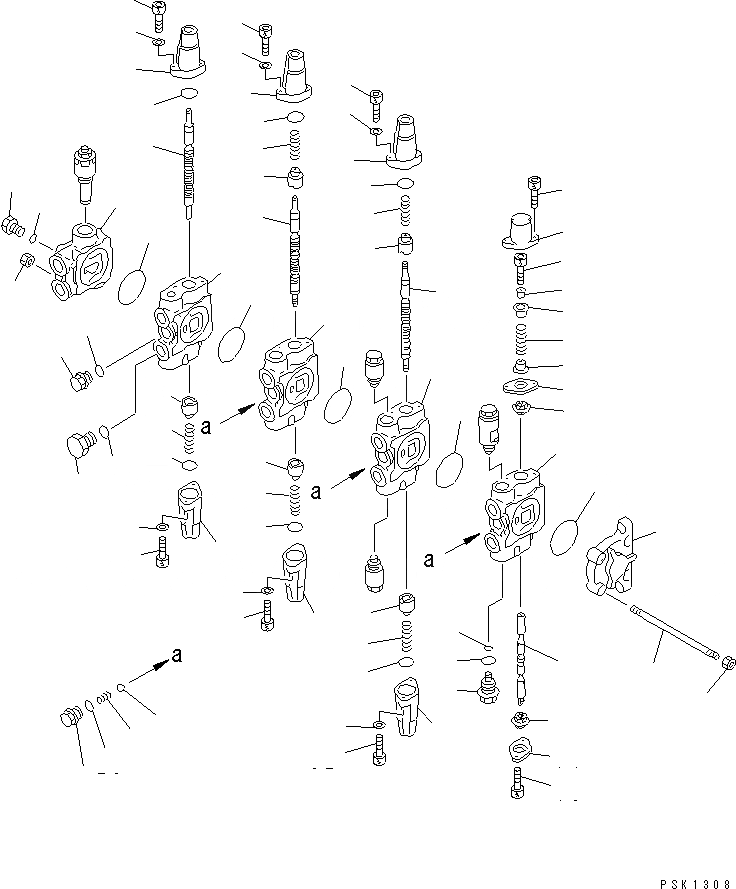 a
a
a
a
PSK1308