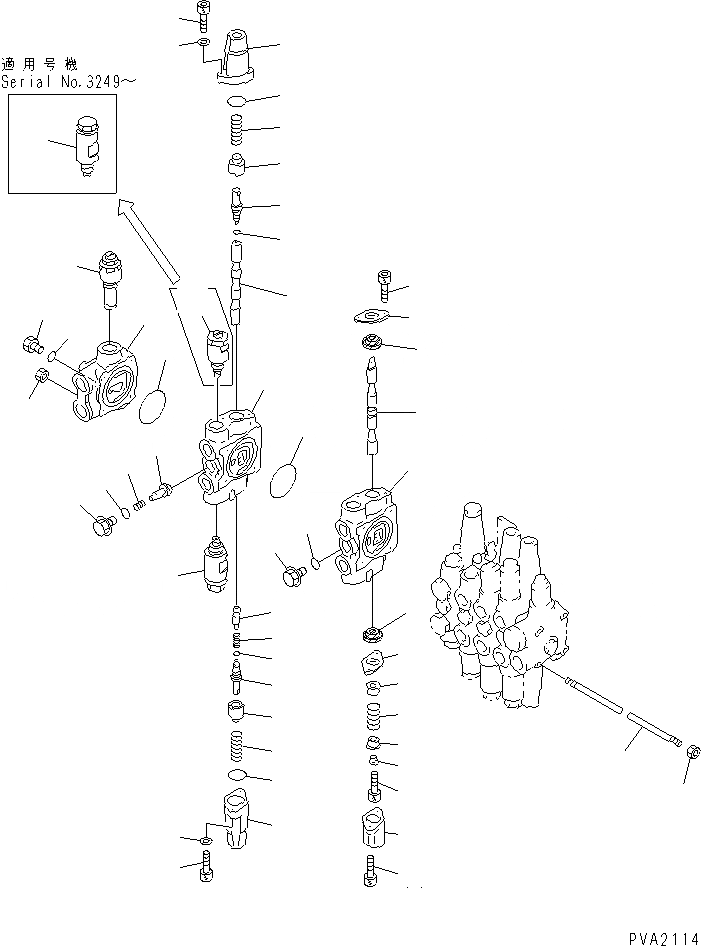 適用号機
Serial No.3249～

PVA2114