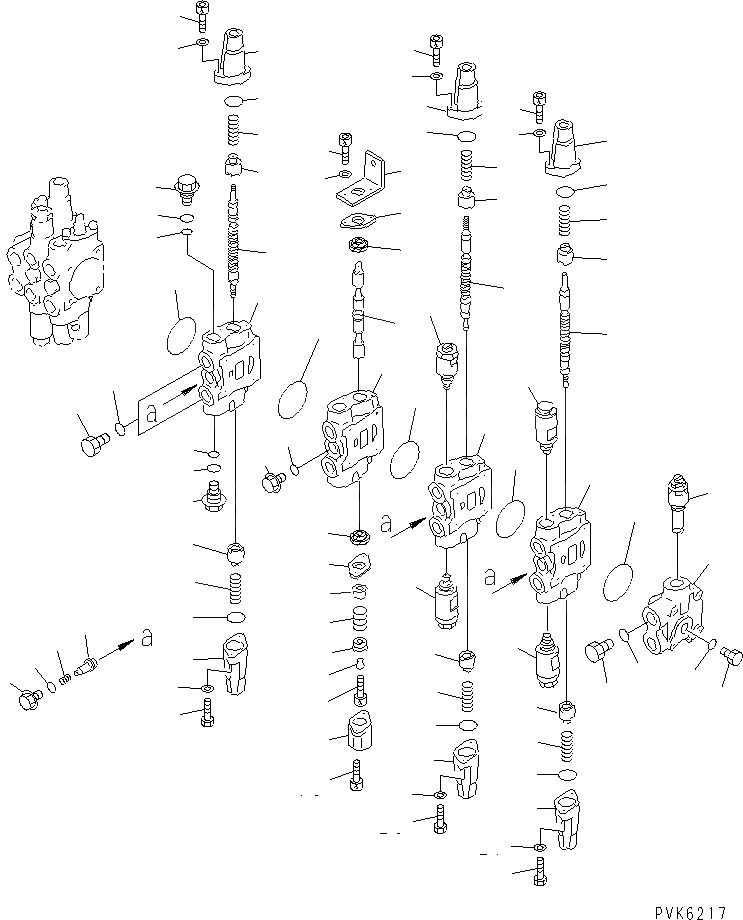 a

a

a

a

PVK6217