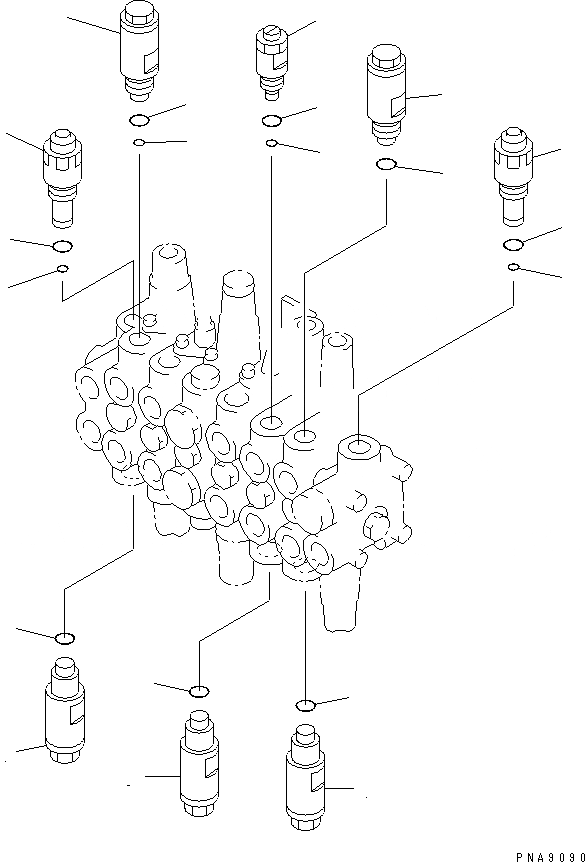 PNA9090