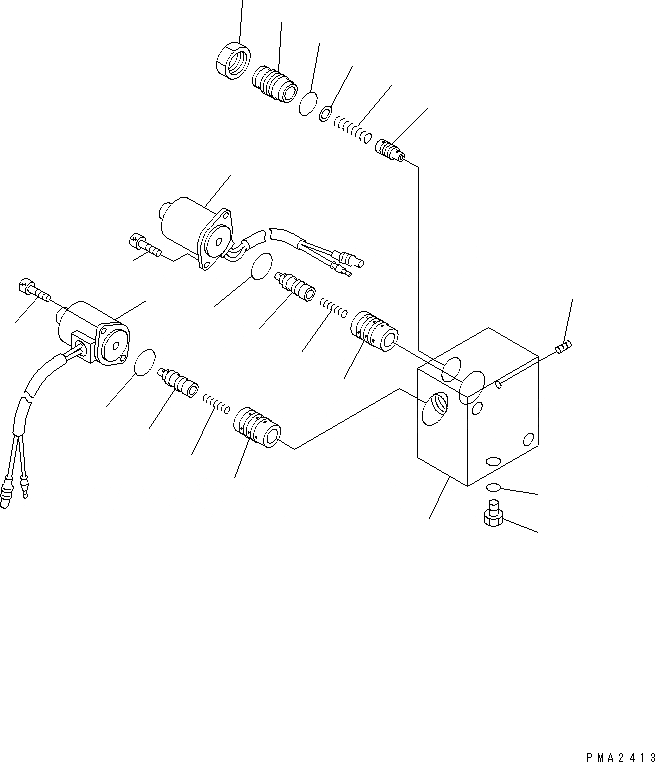 PMA2413