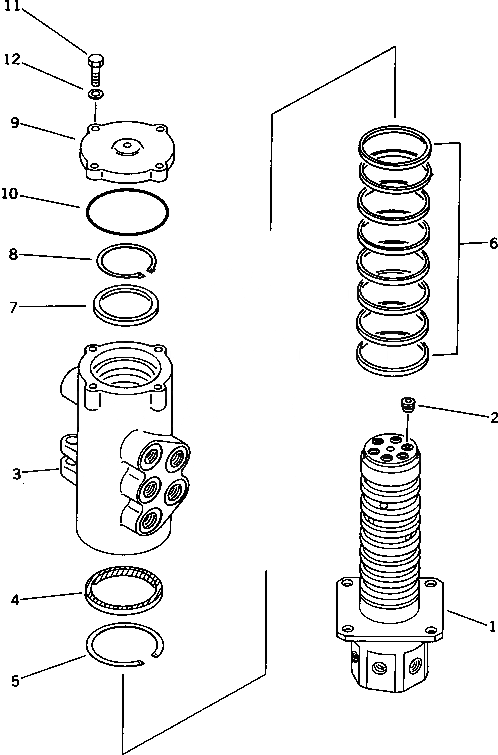 11
12
9
10
8
7
3
4
5
6
2
1