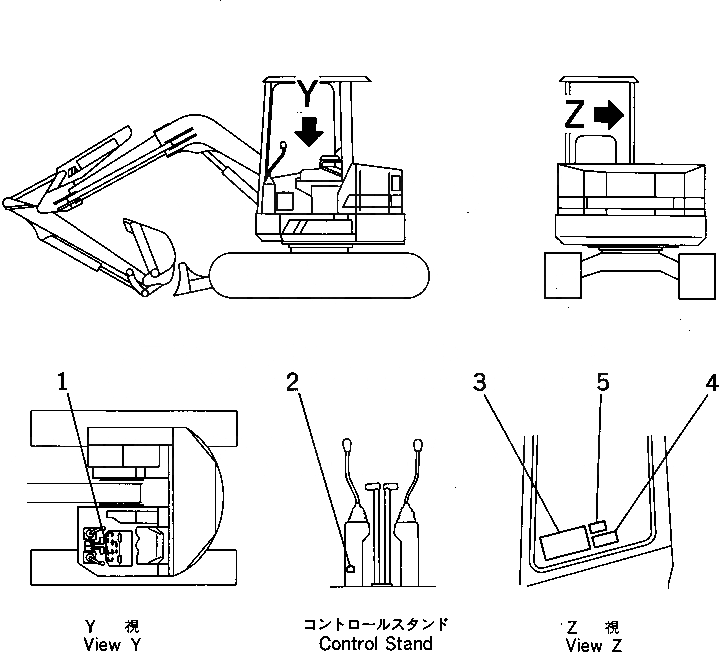 Y

Z

1

2

3

5

4

Y 視
View Y

コントロールスタンド
Control Stand

Z 視
View Z