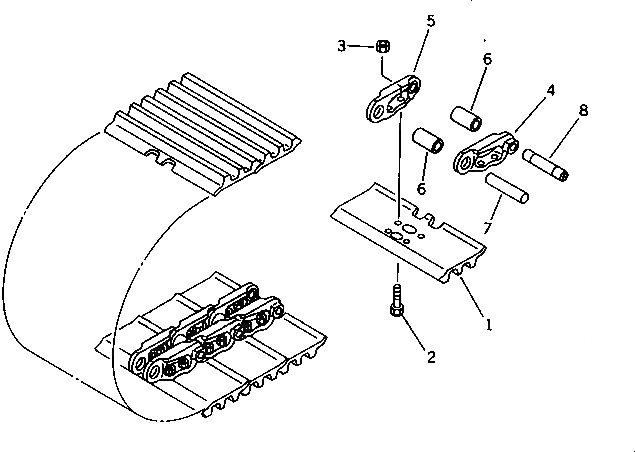 5
3
6
4
8
6
7
1
2