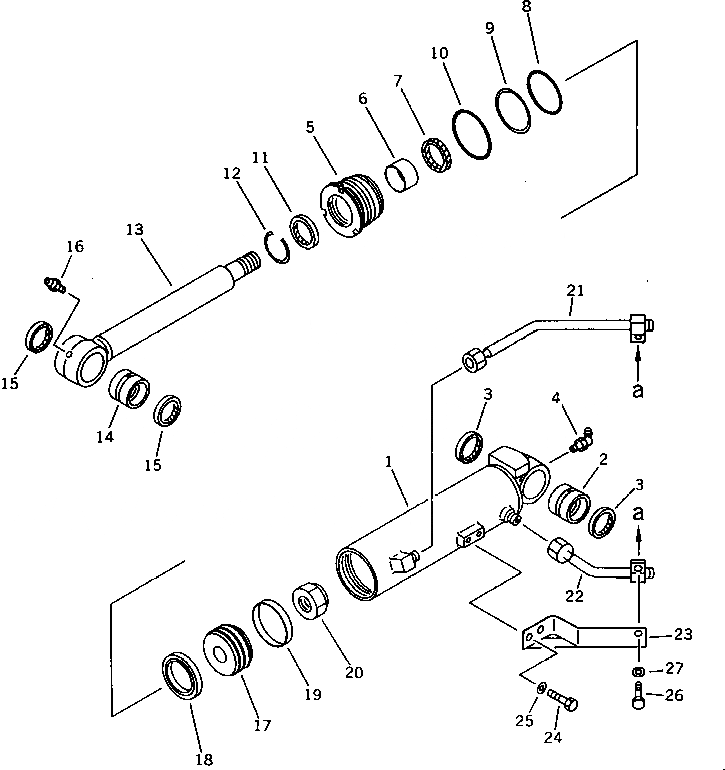 8
9
10
7
6
5
11
12
13
16
15
14
15
21
a
3
4
2
3
a
1
22
23
27
26
25
24
20
19
17
18