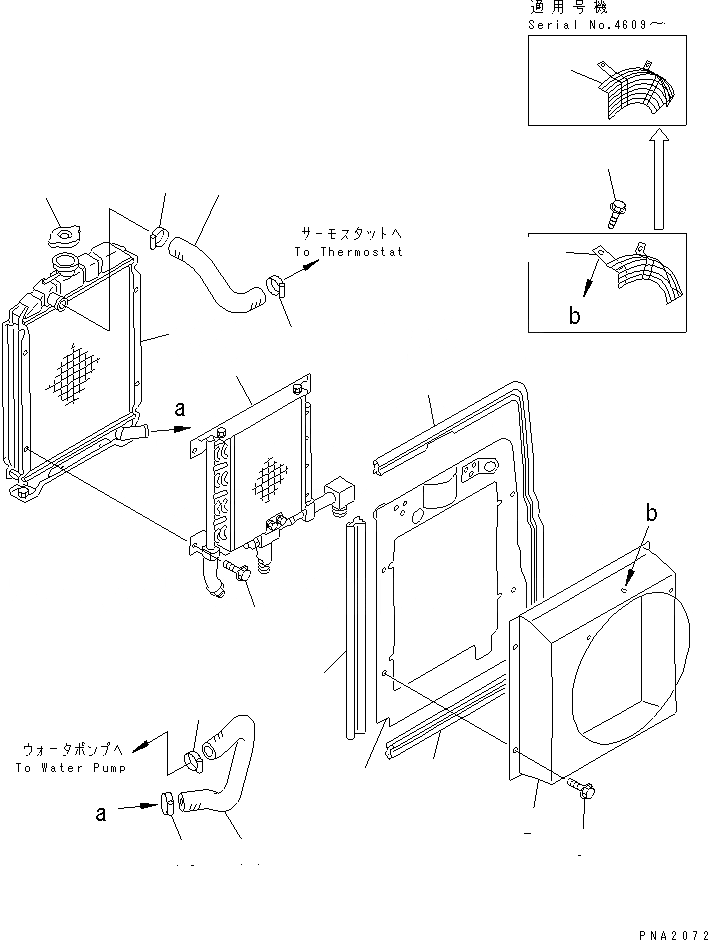 適用号機
Serial No.4609～

b

サーモスタットへ
To Thermostat

a

b

ウォータポンプへ
To Water Pump

a

PNA2072