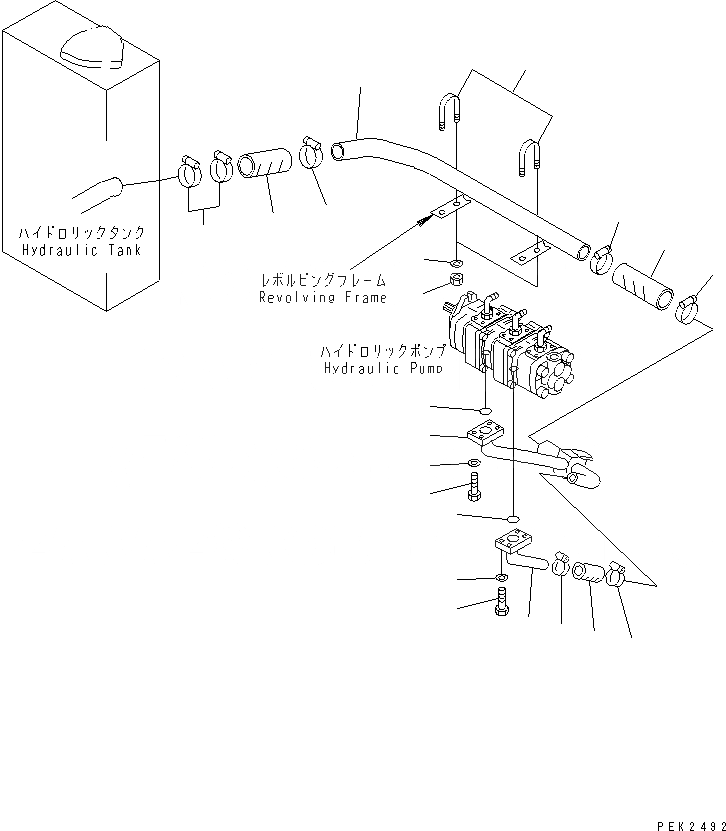 ハイドロリックタンク
Hydraulic Tank

レボルビングフレーム
Revolving Frame

ハイドロリックポンプ
Hydraulic Pump

PEK2492