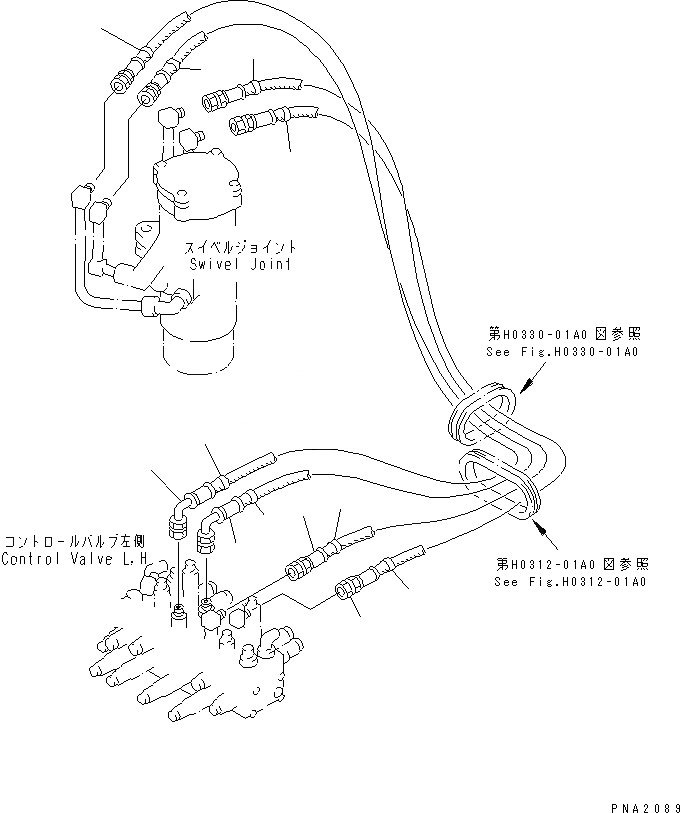 スイベルジョイント
Swivel Joint

第H0330-01A0 図参照
See Fig.H0330-01A0

コントロールバルブ左側
Control Valve L.H

第H0312-01A0 図参照
See Fig.H0312-01A0

PNA2089