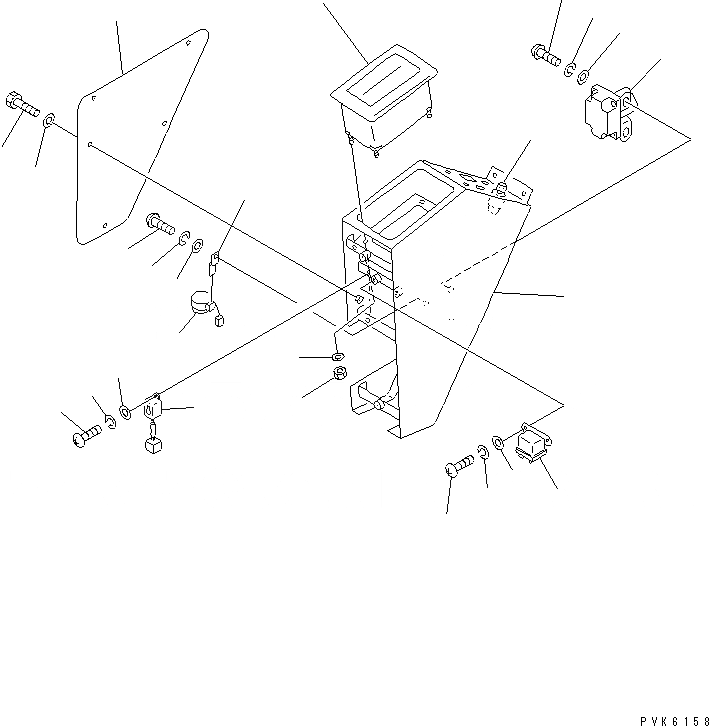 PVK6158