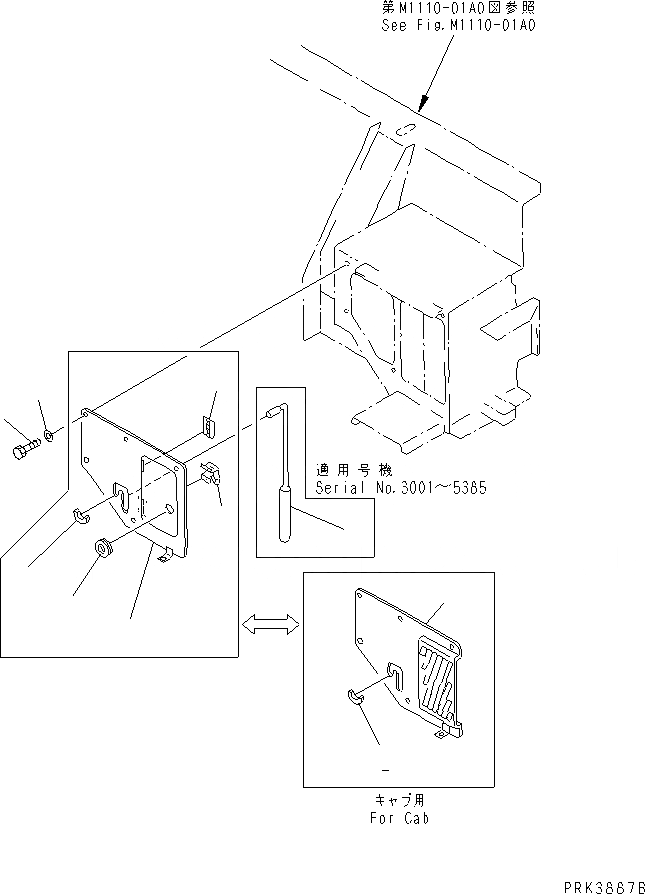 第M1110-01A0図参照
See Fig.M1110-01A0

適用号機
Serial No.3001~5385

キャブ用
For Cab

PRK3887B