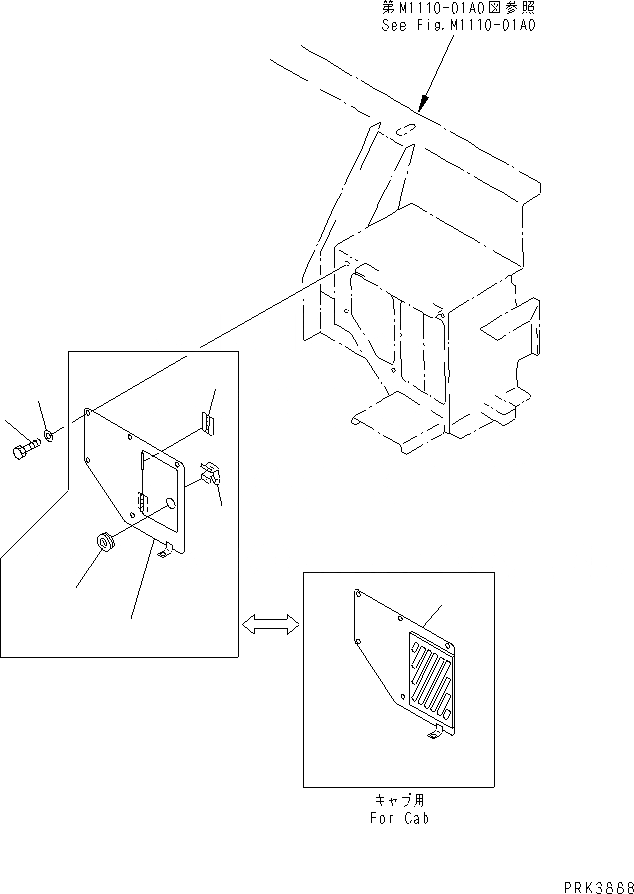 第M1110-01A0図参照
See Fig.M1110-01A0

キャブ用
For Cab

PRK3888