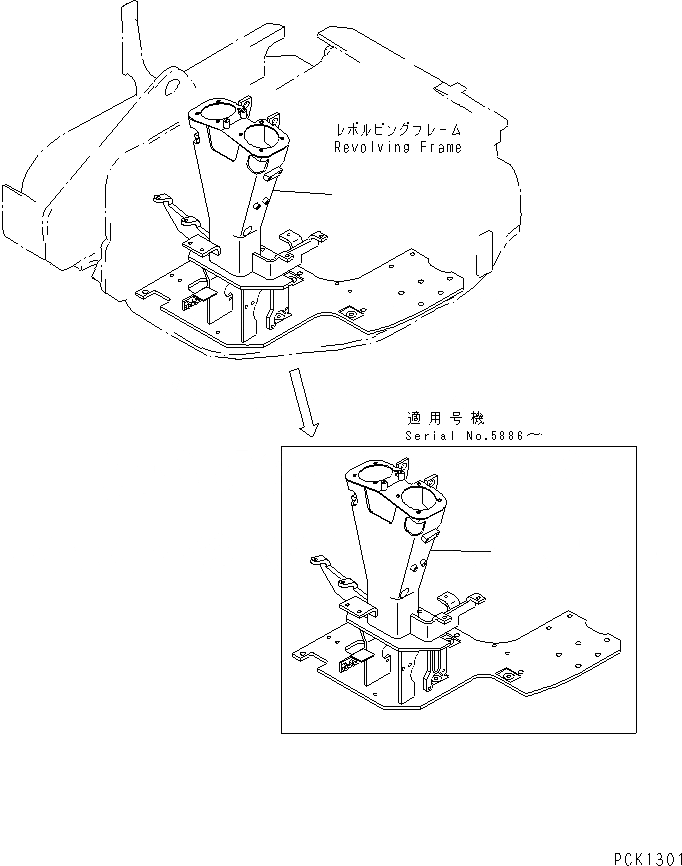 レボルビングフレーム
Revolving Frame

適用号機
Serial No.5886～

PCK1301