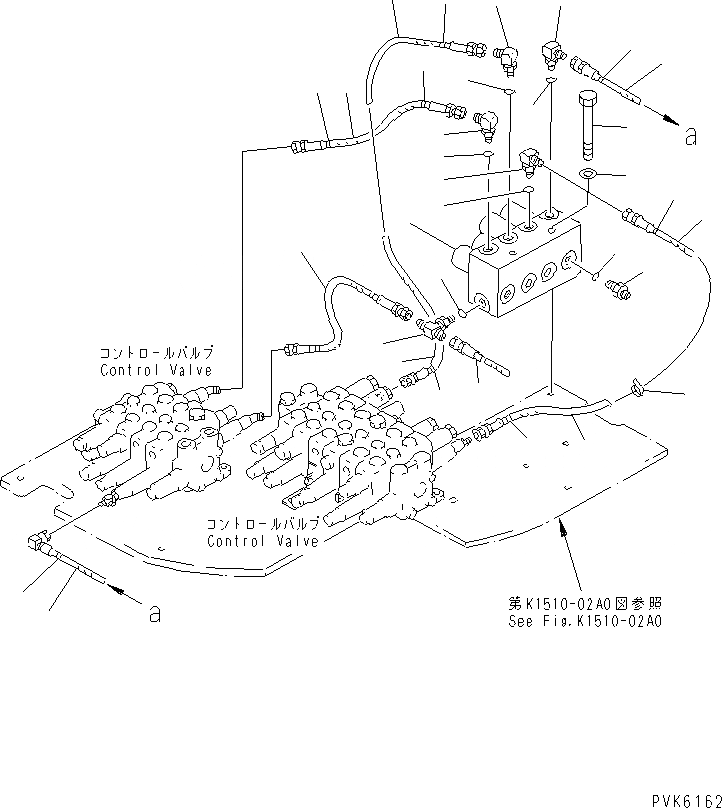 a

コントロールバルブ
Control Valve

コントロールバルブ
Control Valve

a

第K1510-02A0図参照
See Fig.K1510-02A0

PVK6162