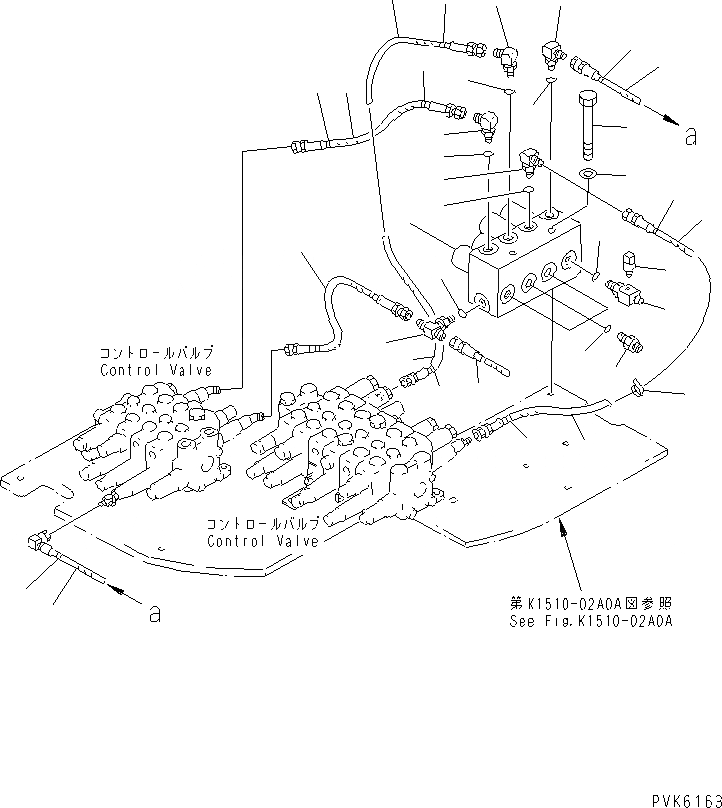 a

コントロールバルブ
Control Valve

コントロールバルブ
Control Valve

a

第K1510-02A0A図参照
See Fig.K1510-02A0A

PVK6163