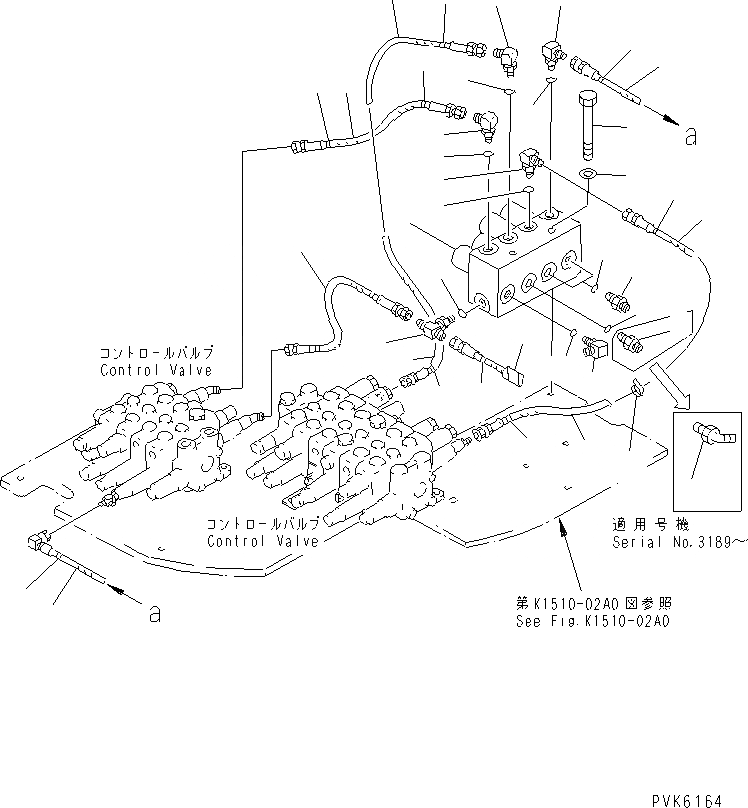 a

コントロールバルブ
Control Valve

コントロールバルブ
Control Valve

適用号機
Serial No.3189~

a

第K1510-02A0図参照
See Fig.K1510-02A0

PVK6164