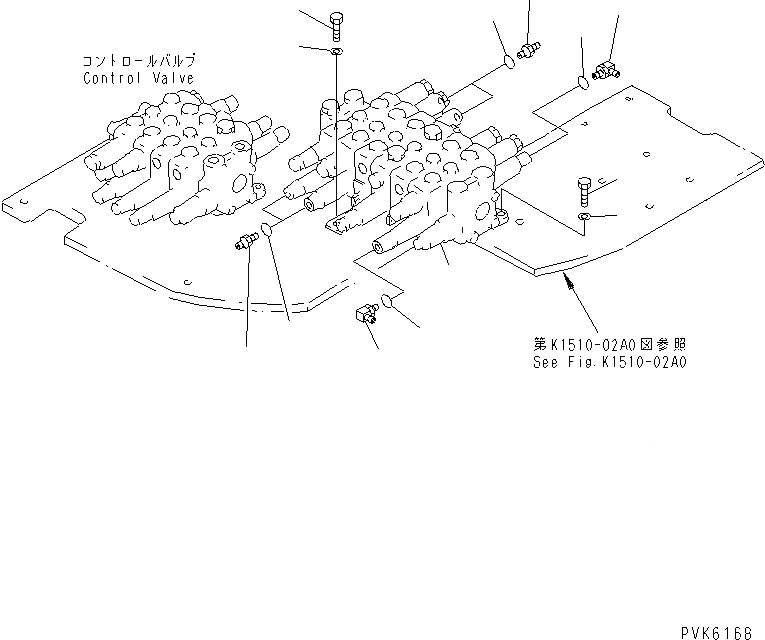 コントロールバルブ
Control Valve

第K1510-02A0図参照
See Fig.K1510-02A0

PVK6168