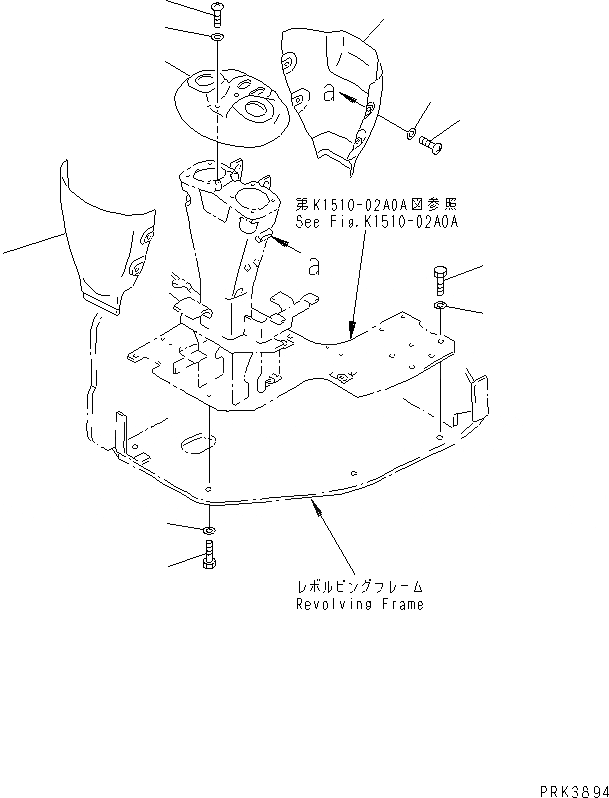 a

第K1510-02A0A図参照
See Fig.K1510-02A0A

a

レボルビングフレーム
Revolving Frame

PRK3894