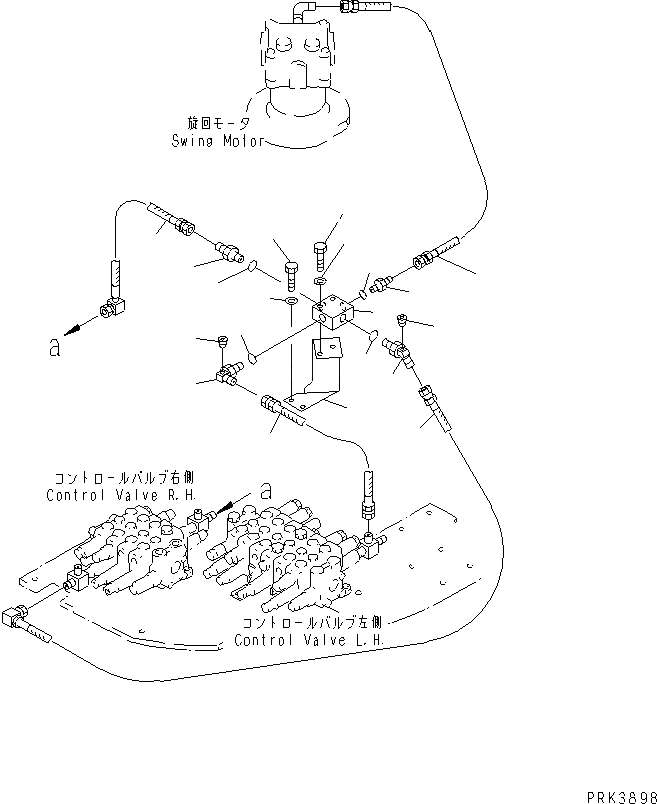 旋回モータ
Swing Motor

a

コントロールバルブ右側
Control Valve R.H.

a

コントロールバルブ左側
Control Valve L.H.

PRK3898