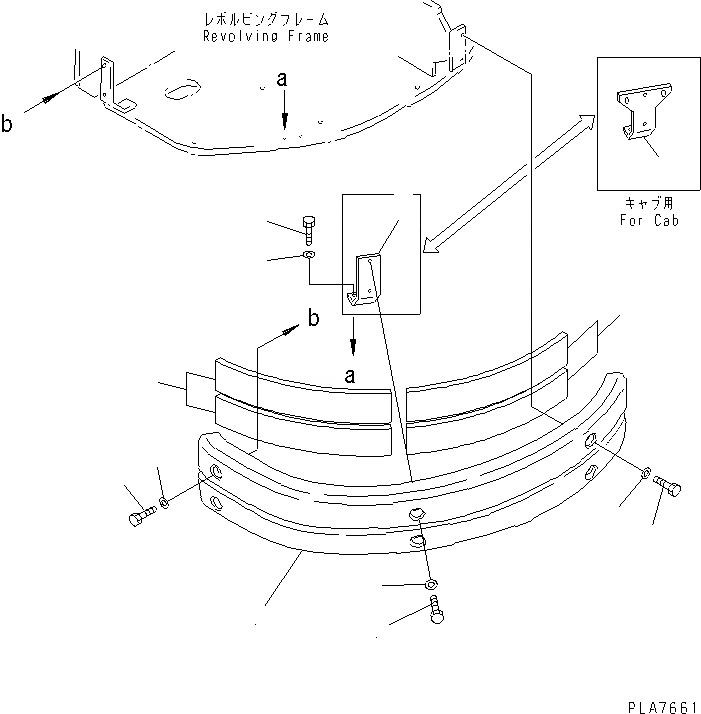 レボルビングフレーム
Revolving Frame

a

b

キャブ用
For Cab

b

a

PLA7661