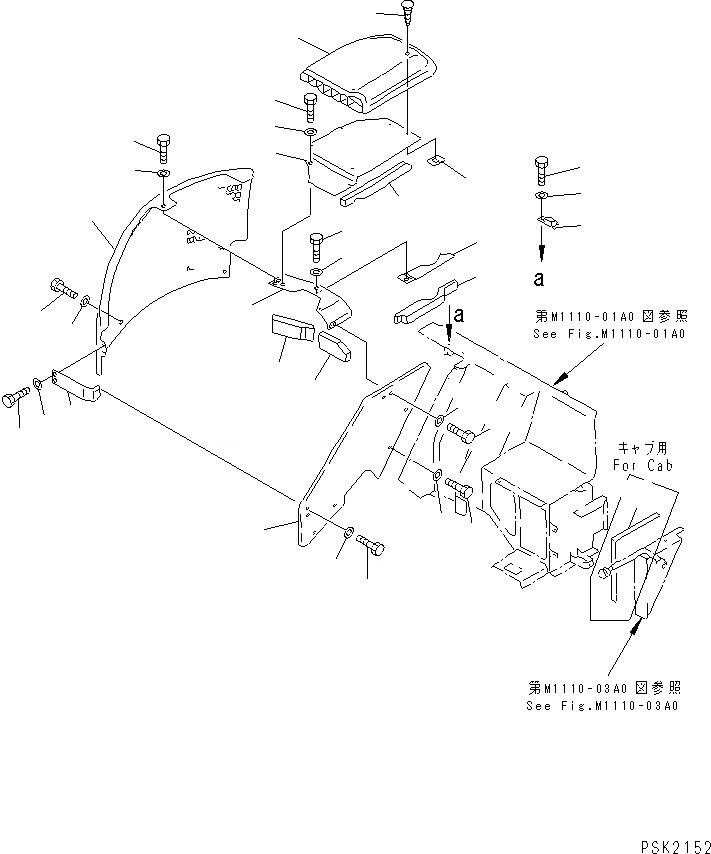 a

a

第M1110-01A0 図参照
See Fig.M1110-01A0

キャブ用
For Cab

第M1110-03A0 図参照
See Fig.M1110-03A0

PSK2152