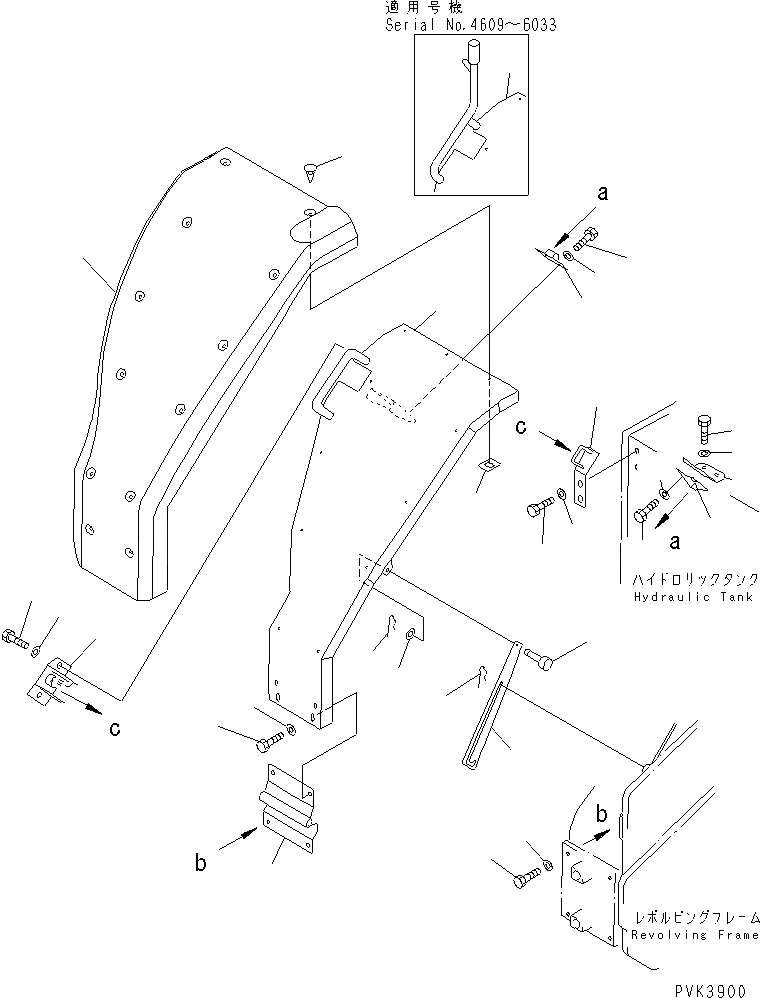 適用号機
Serial No.4609~6033

a

c

a

ハイドロリックタンク
Hydraulic Tank

c

b

b

レボルビングフレーム
Revolving Frame

PVK3900