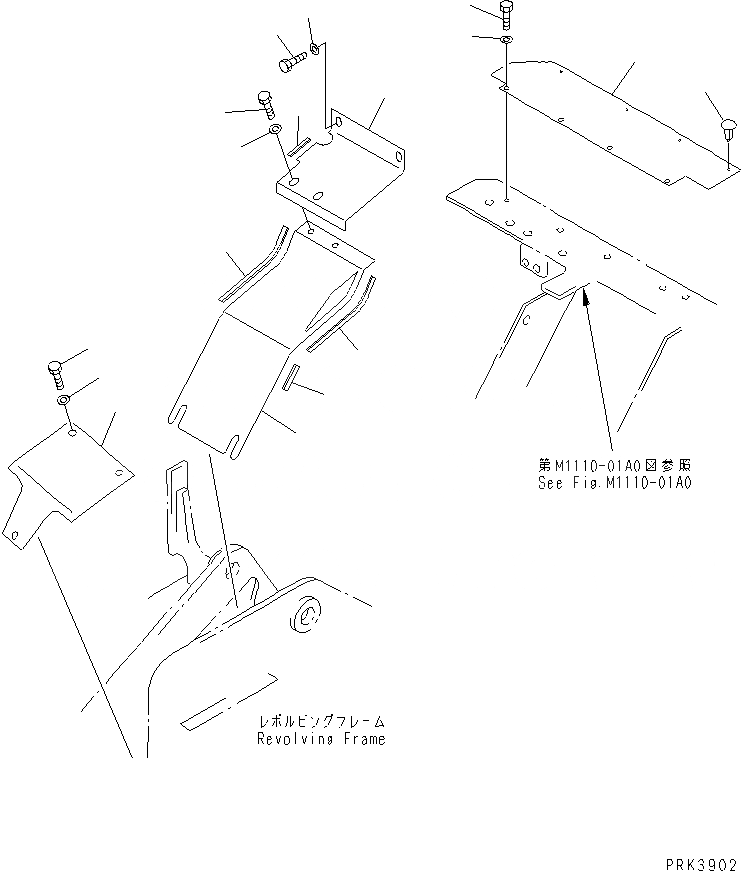 第M1110-01A0図参照
See Fig.M1110-01A0

レボルビングフレーム
Revolving Frame

PRK3902