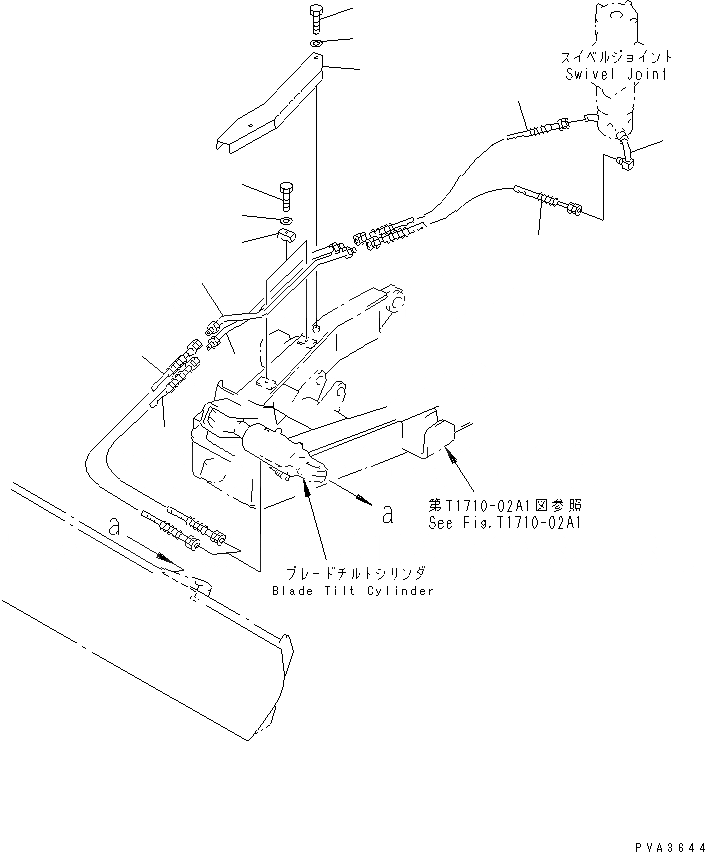 スイベルジョイント
Swivel Joint

a

第T1710-02A1図参照
See Fig.T1710-02A1

a

ブレードチルトシリンダ
Blade Tilt Cylinder

PVA3644