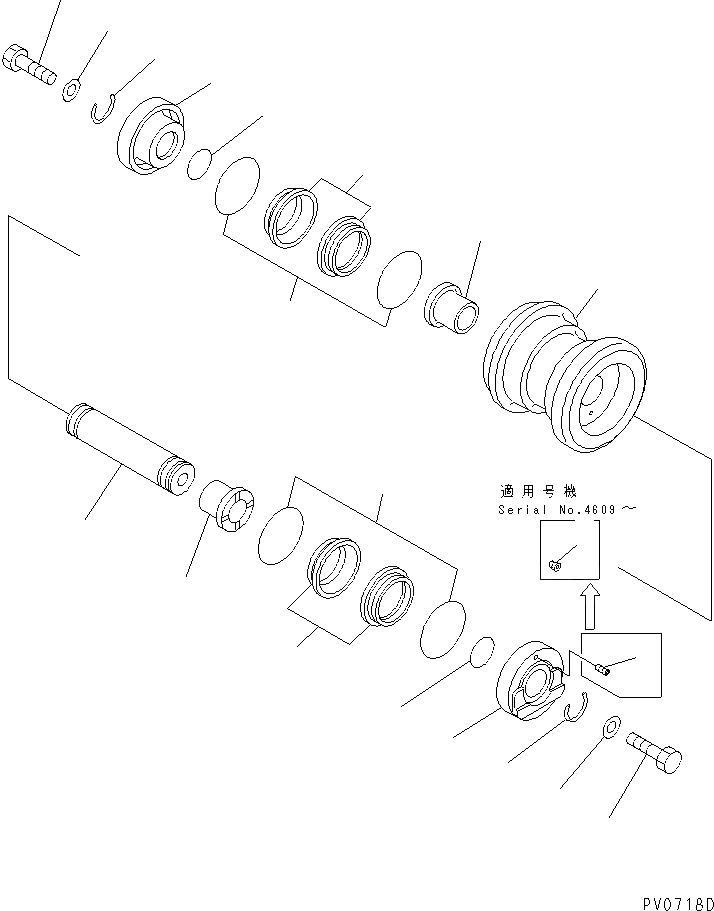 適用号機
Serial No.4609～

PV0718D