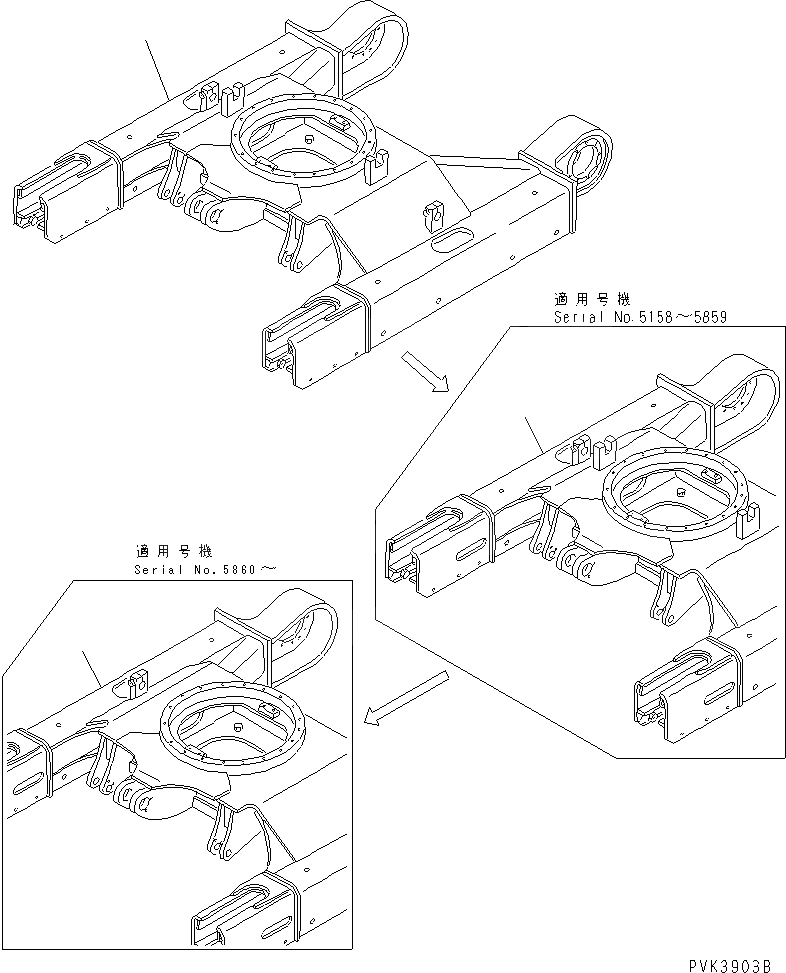 適用号機
Serial No.5158～5859

適用号機
Serial No.5860～

PVK3903B