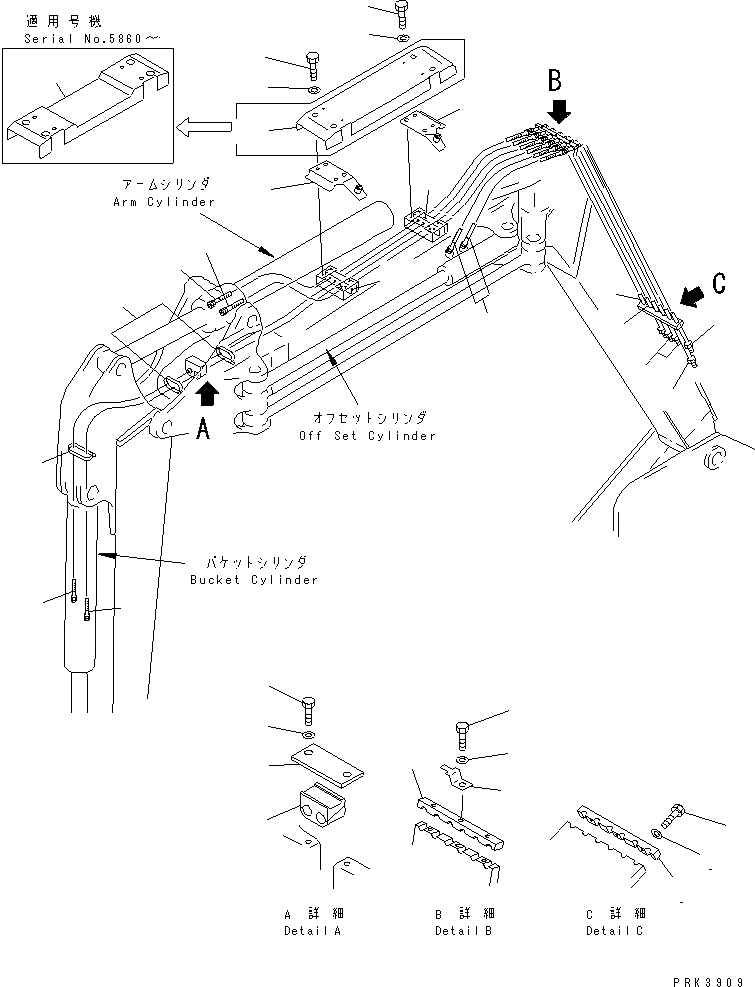 適用号機
Serial No.5860～

アームシリンダ
Arm Cylinder

B

C

A

オフセットシリンダ
Off Set Cylinder

バケットシリンダ
Bucket Cylinder

A 詳細
Detail A

B 詳細
Detail B

C 詳細
Detail C

PRK3909