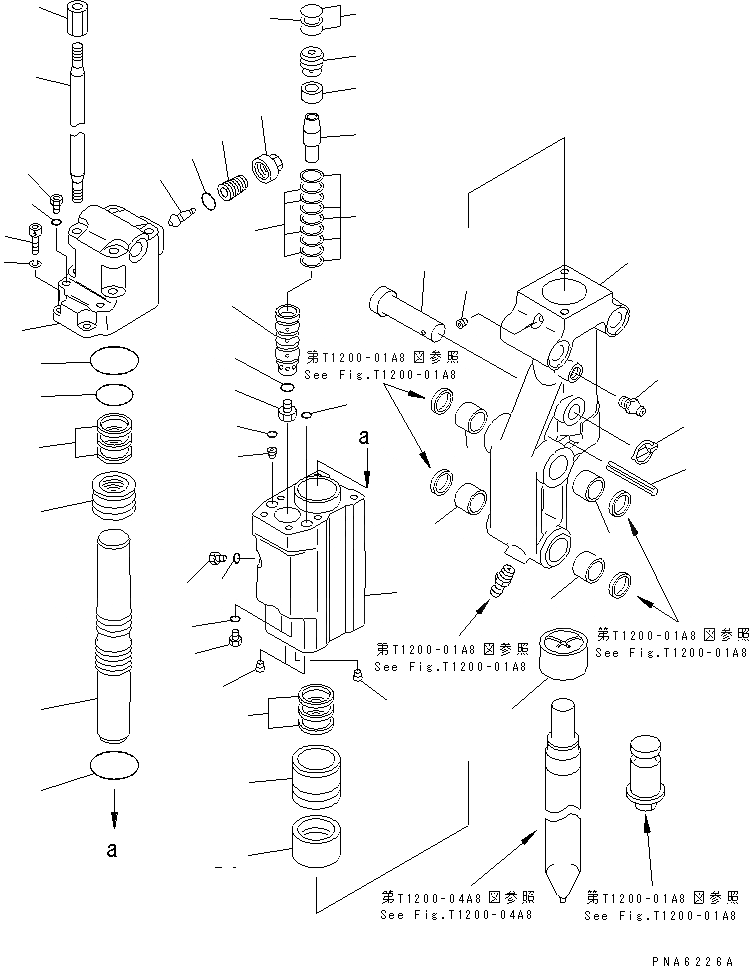 第T1200-01A8 図参照
See Fig.T1200-01A8

a

第T1200-01A8 図参照
See Fig.T1200-01A8

第T1200-01A8 図参照
See Fig.T1200-01A8

a

第T1200-04A8 図参照
See Fig.T1200-04A8

第T1200-01A8 図参照
See Fig.T1200-01A8

PNA6226A