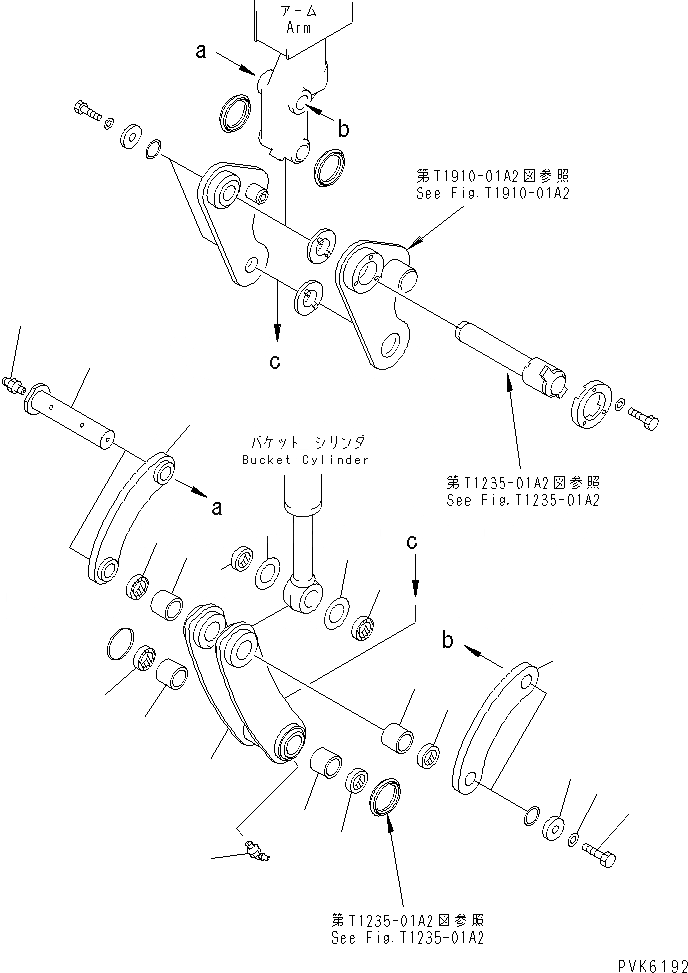 アーム
Arm

a

b

第T1910-01A2図参照
See Fig.T1910-01A2

c

バケット シリンダ
Bucket Cylinder

a

第T1235-01A2図参照
See Fig.T1235-01A2

c

b

第T1235-01A2図参照
See Fig.T1235-01A2

PVK6192