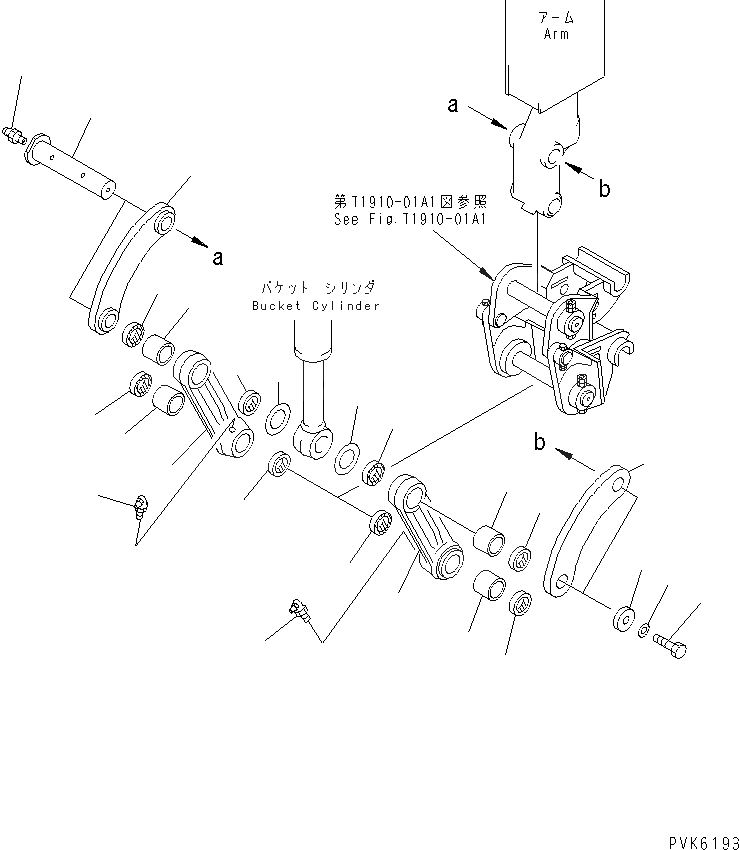 アーム
Arm

a

b

第T1910-01A1図参照
See Fig.T1910-01A1

a

バケット シリンダ
Bucket Cylinder

b

PVK6193