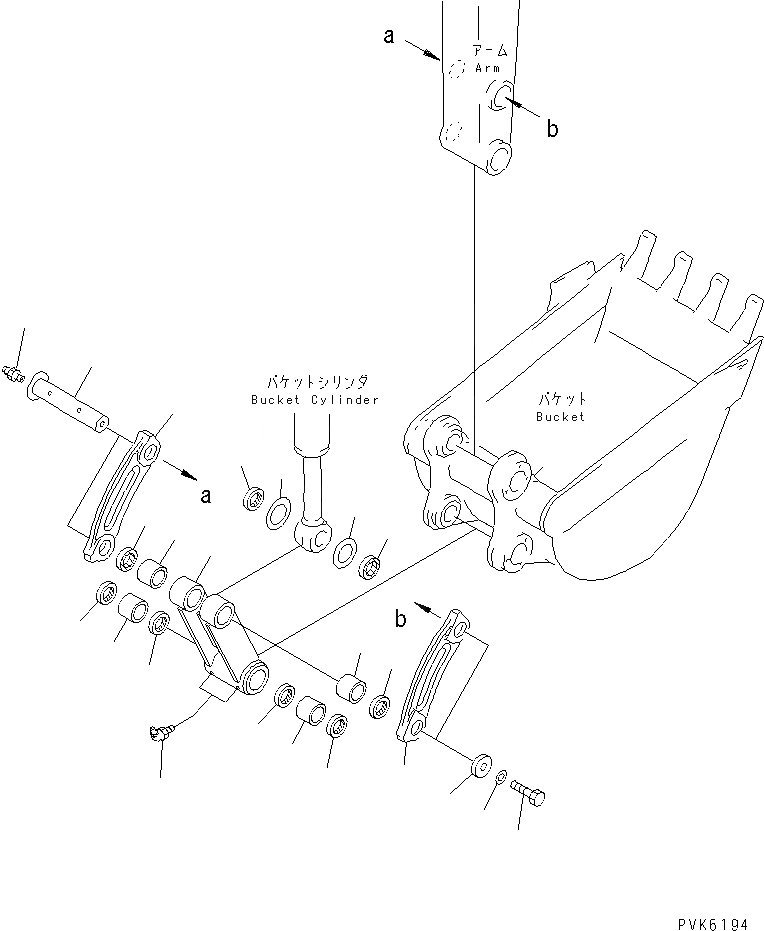 a
アーム
Arm
b

バケットシリンダ
Bucket Cylinder

バケット
Bucket

a

b

PVK6194