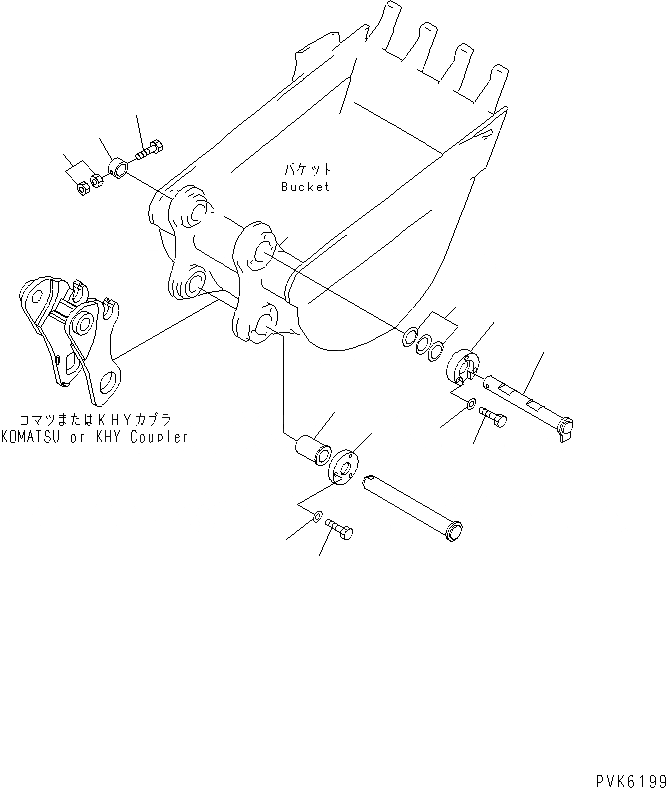 バケット
Bucket

コマツまたはKHYカプラ
KOMATSU or KHY Coupler

PVK6199