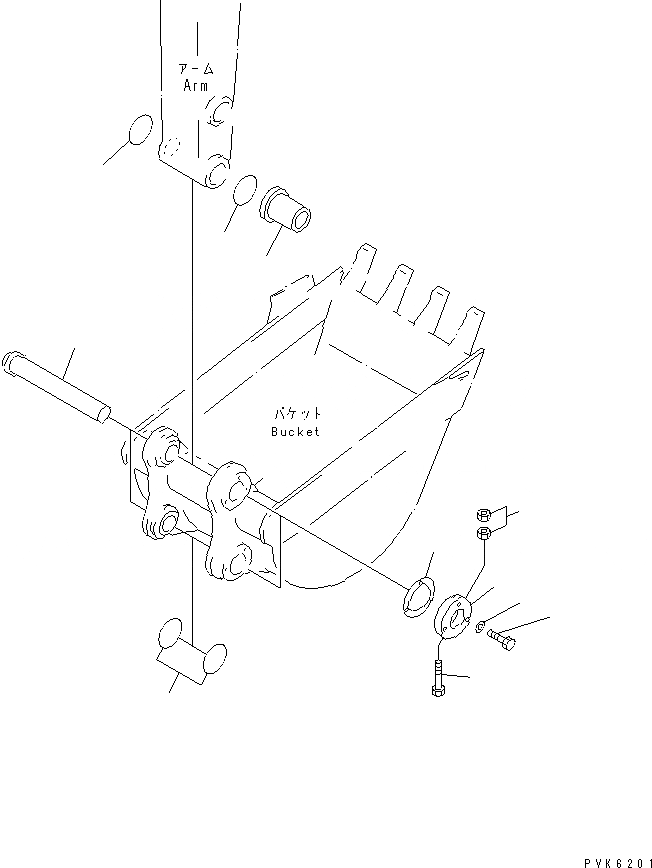 アーム
Arm

バケット
Bucket

PVK6201