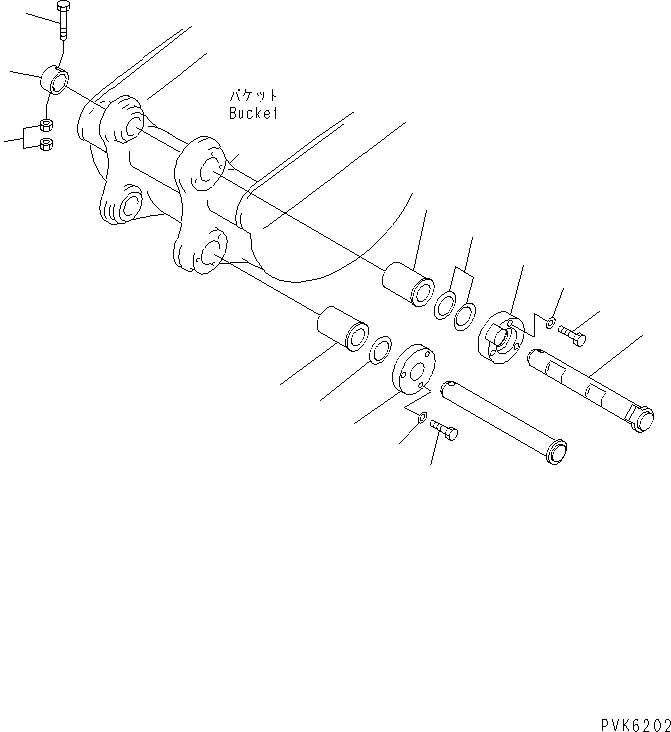 バケット
Bucket

PVK6202