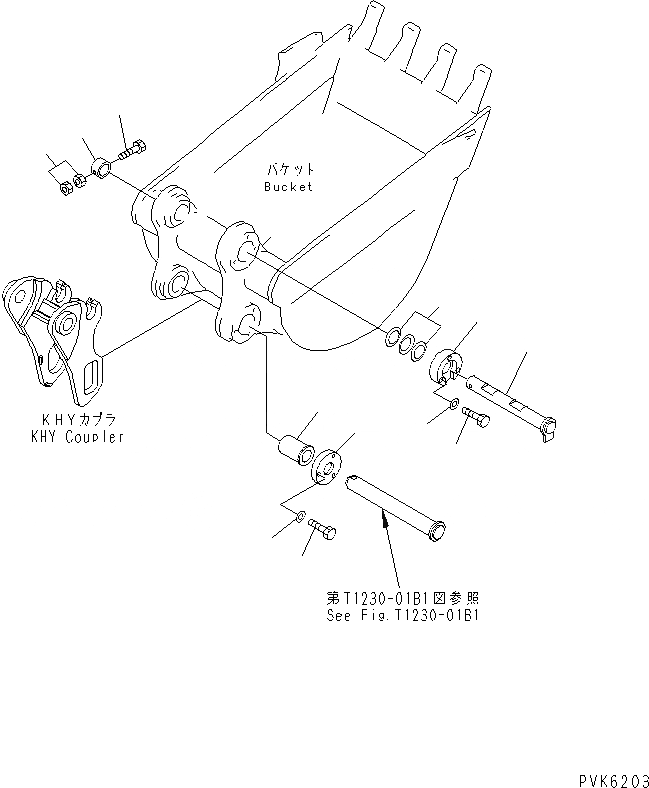 バケット
Bucket

KHYカプラ
KHY Coupler

第T1230-01B1図参照
See Fig.T1230-01B1

PVK6203