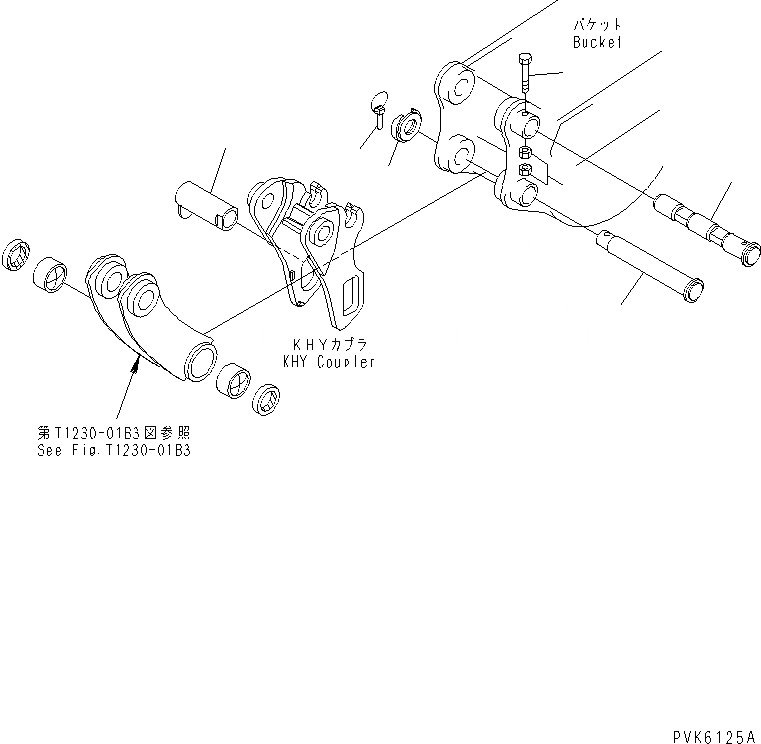 バケット
Bucket

KHYカプラ
KHY Coupler

第T1230-01B3図参照
See Fig.T1230-01B3

PVK6125A